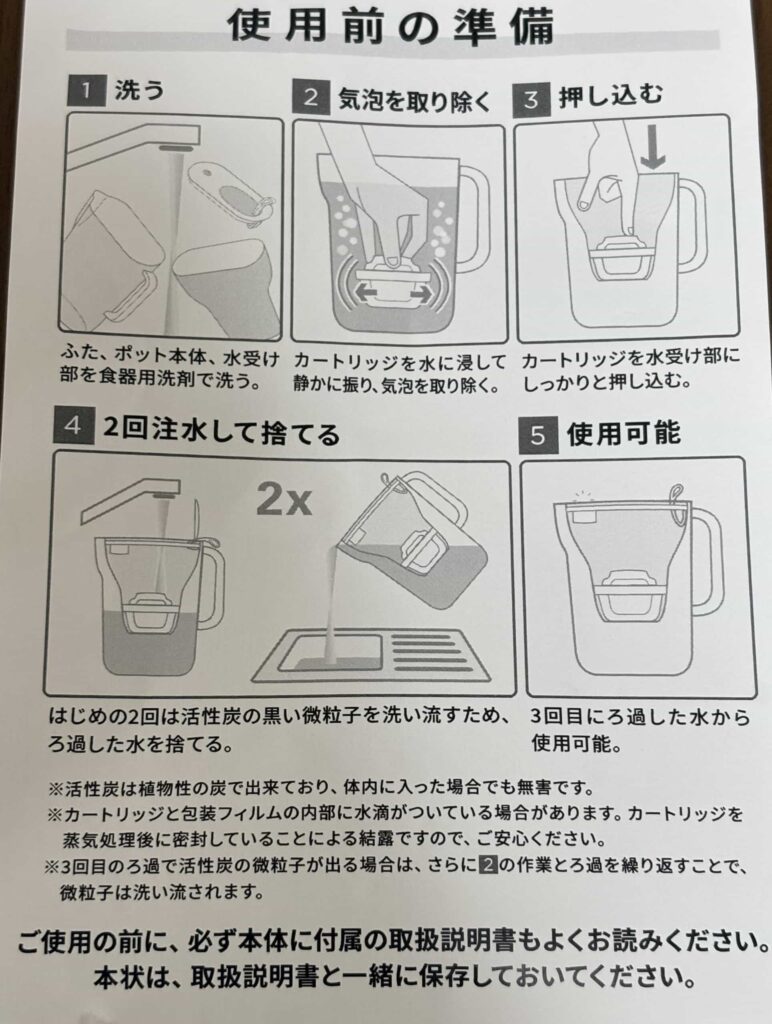 使用前の準備

1 洗う

ふた、ポット本体、水受け部を食器用洗剤で洗う。

2 気泡を取り除く

カートリッジを水に浸して静かに振り、気泡を取り除く。

3 押し込む

カートリッジを水受け部にしっかりと押し込む。

4 2回注水して捨てる

2x

はじめの2回は活性炭の黒い微粒子を洗い流すため、ろ過した水を捨てる。

5 使用可能

3回目にろ過した水から使用可能。

※活性炭は植物性の炭で出来ており、体内に入った場合でも無害です。
※カートリッジと包装フィルムの内部に水滴がついている場合があります。カートリッジを蒸気処理後に密封していることによる結露ですので、ご安心ください。
※3回目のろ過で活性炭の微粒子が出る場合は、さらに2の作業とろ過を繰り返すことで、微粒子は洗い流されます。

ご使用の前に、必ず本体に付属の取扱説明書もよくお読みください。
本状は、取扱説明書と一緒に保存しておいてください。